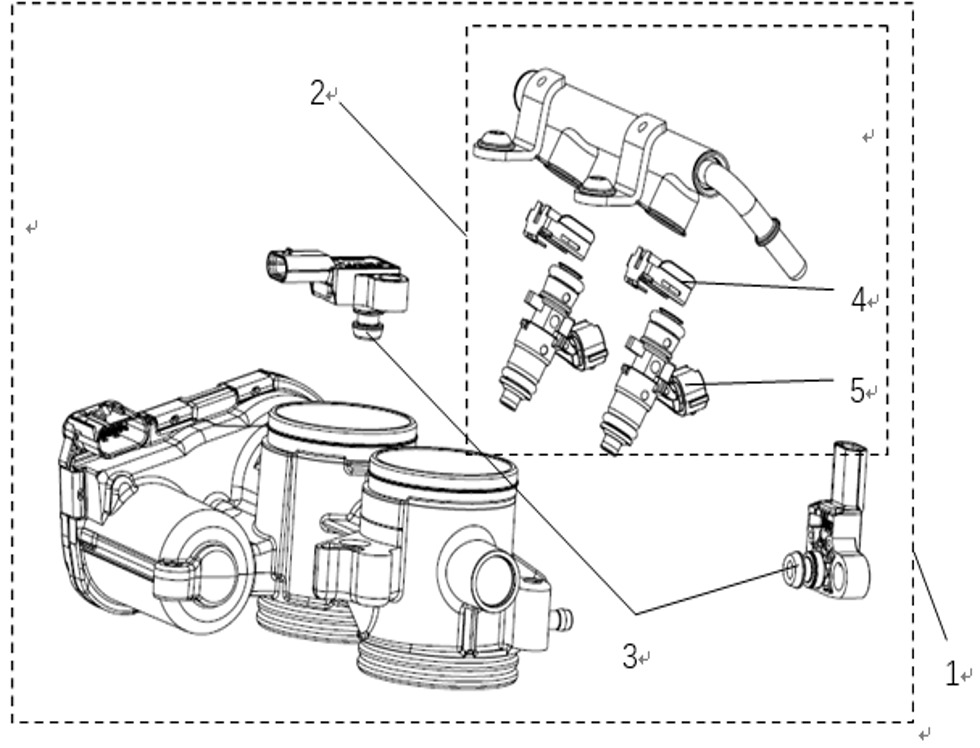 2

4

5

3

1